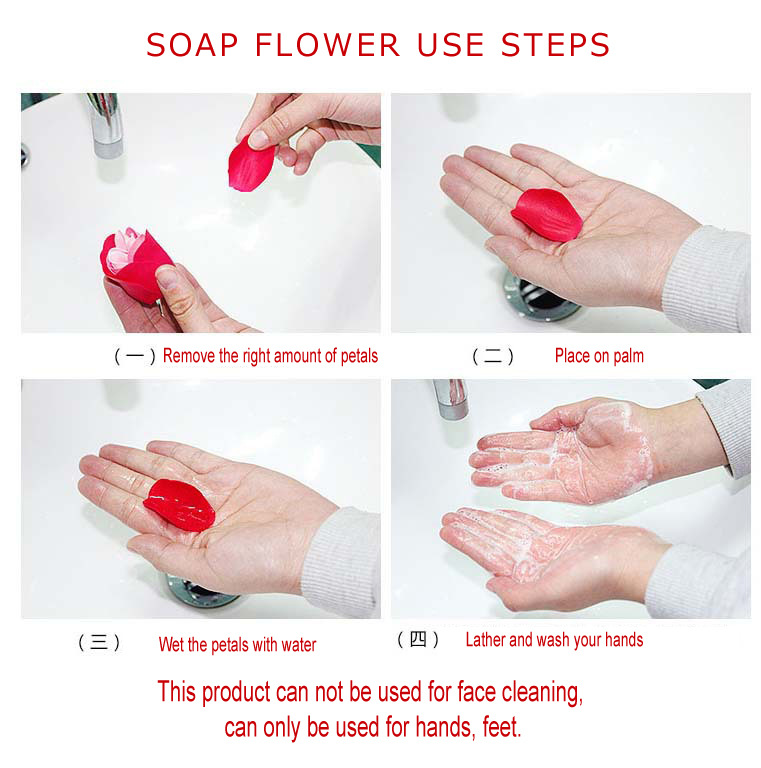 SOAP FLOWER USE STEPS

（一）Remove the right amount of petals

（二） Place on palm

（三） Wet the petals with water

（四） Lather and wash your hands

This product can not be used for face cleaning, can only be used for hands, feet.