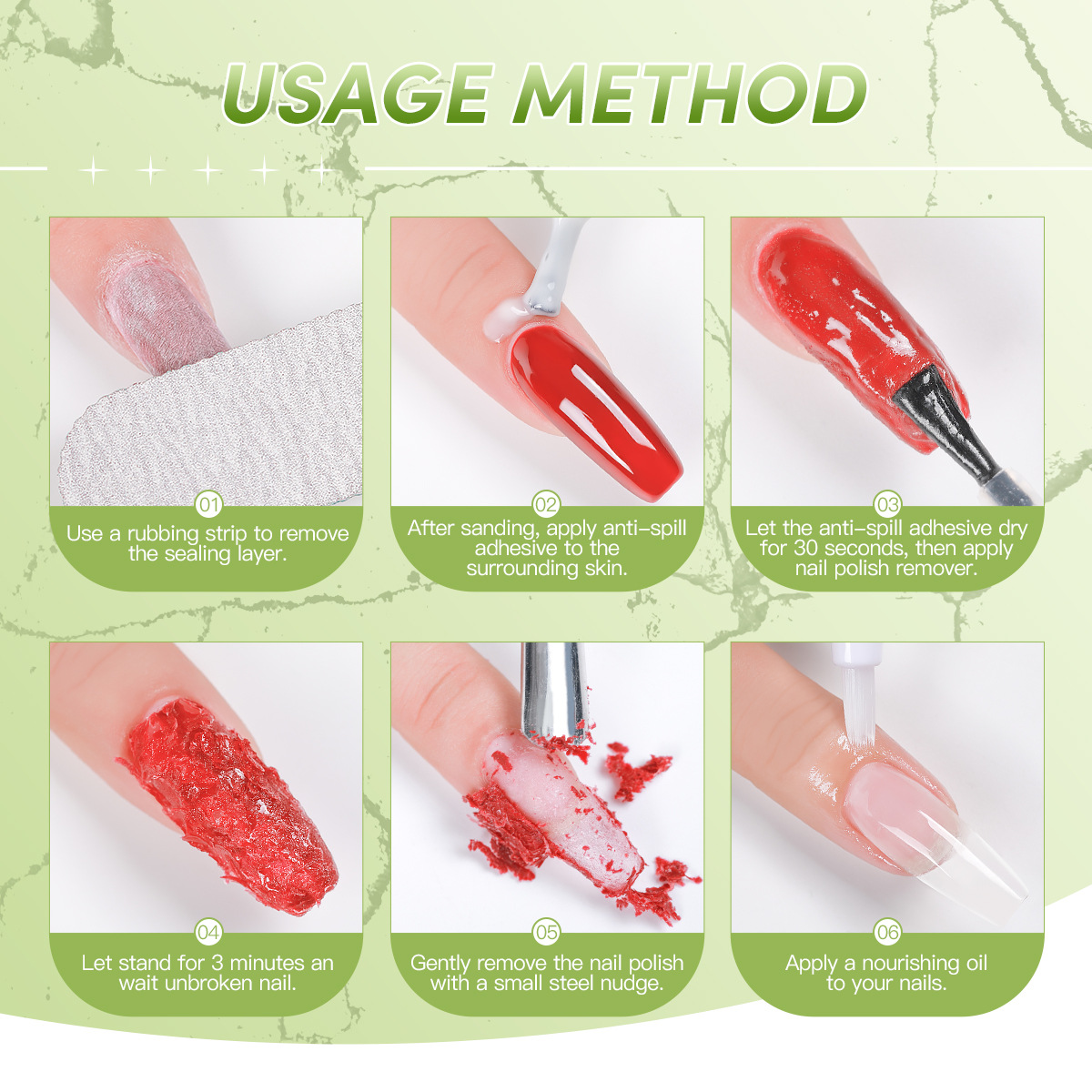 USAGE METHOD

01
Use a rubbing strip to remove the sealing layer.

02
After sanding, apply anti-spill adhesive to the surrounding skin.

03
Let the anti-spill adhesive dry for 30 seconds, then apply nail polish remover.

04
Let stand for 3 minutes an wait unbroken nail.

05
Gently remove the nail polish with a small steel nudge.

06
Apply a nourishing oil to your nails.